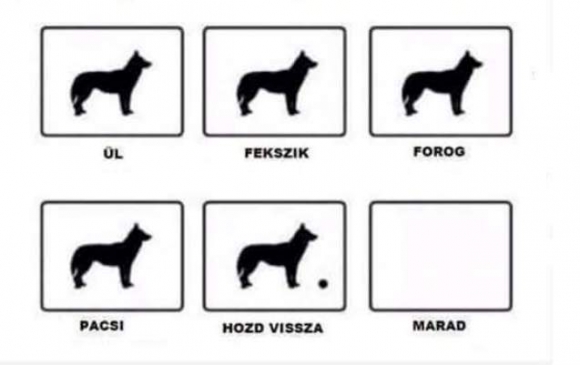 ÜL

FEKSZIK

FOROG

PACSI

HOZD VISSZA

MARAD