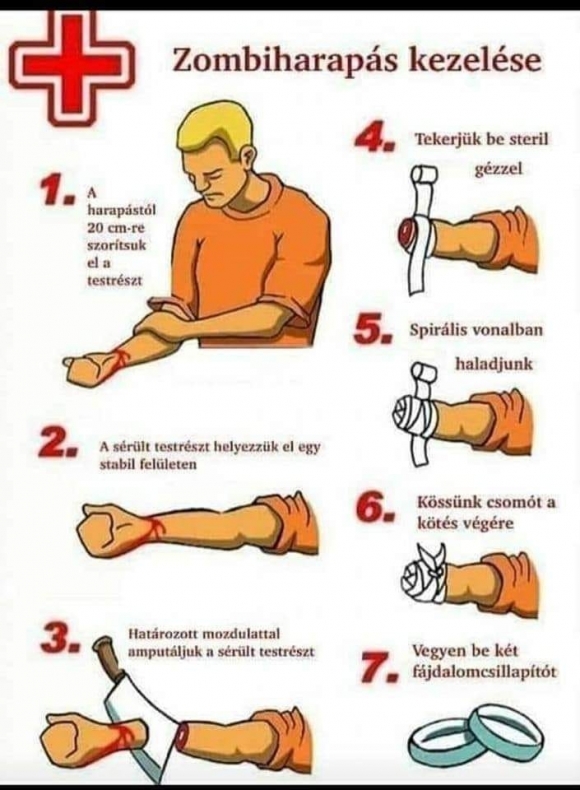 Zombiharapás kezelése

1. A harapástól 20 cm-re szorítsuk el a testrészt

2. A sérült testrészt helyezzük el egy stabil felületen

3. Határozott mozdulattal amputáljuk a sérült testrészt

4. Tekerjük be steril gézzel

5. Spirális vonalban haladjunk

6. Kössünk csomót a kötés végére

7. Vegyen be két fájdalomcsillapítót