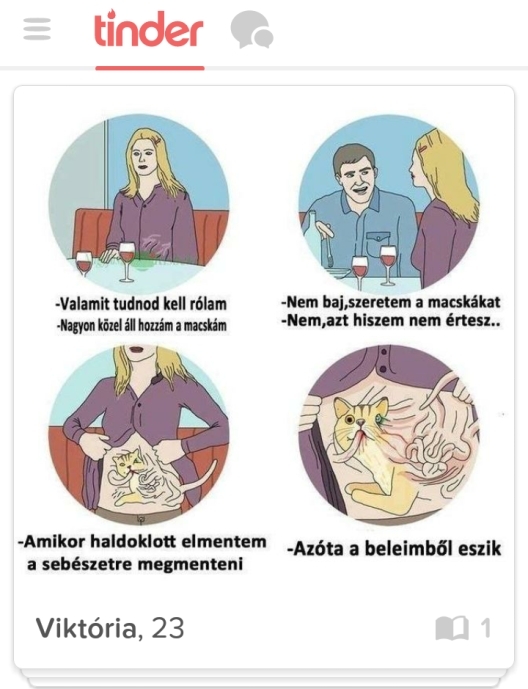 tinder

-Valamit tudnod kell rólam
-Nagyon közel áll hozzám a macskám

-Nem baj,szeretem a macskákat
-Nem,azt hiszem nem értesz..

-Amikor haldoklott elmentem a sebészetre megmenteni

-Azóta a beleimből eszik

Viktória, 23

1